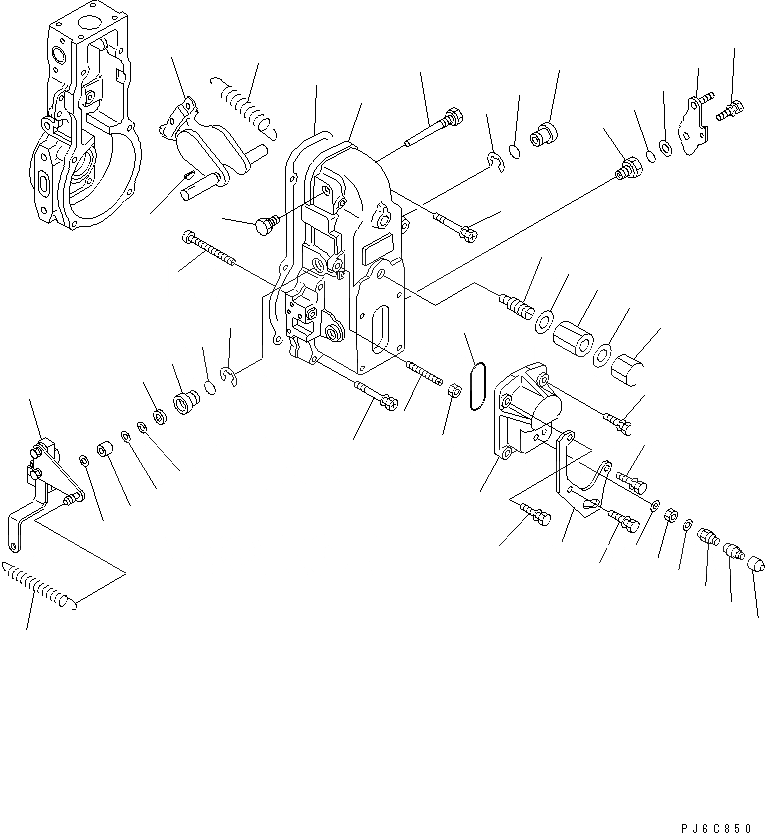 PJ6C850