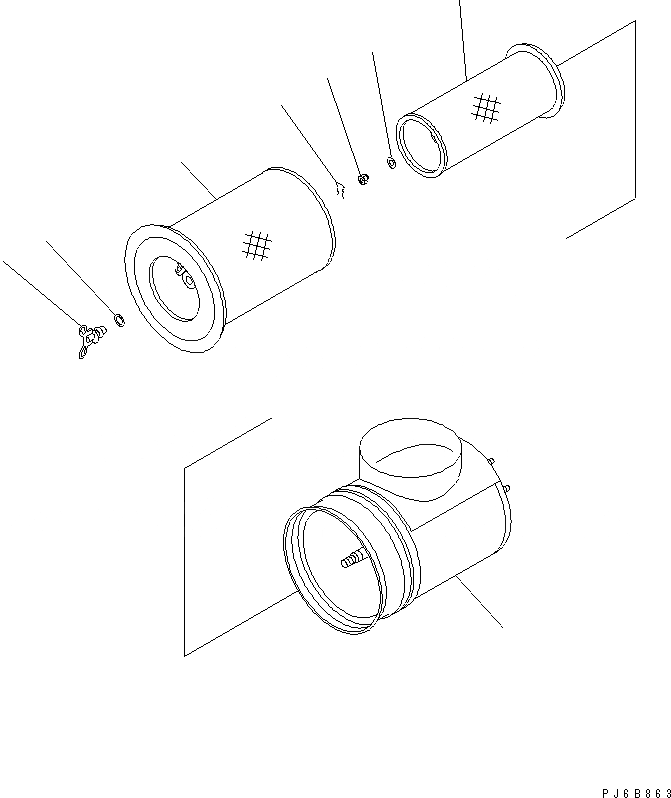 PJ6B863