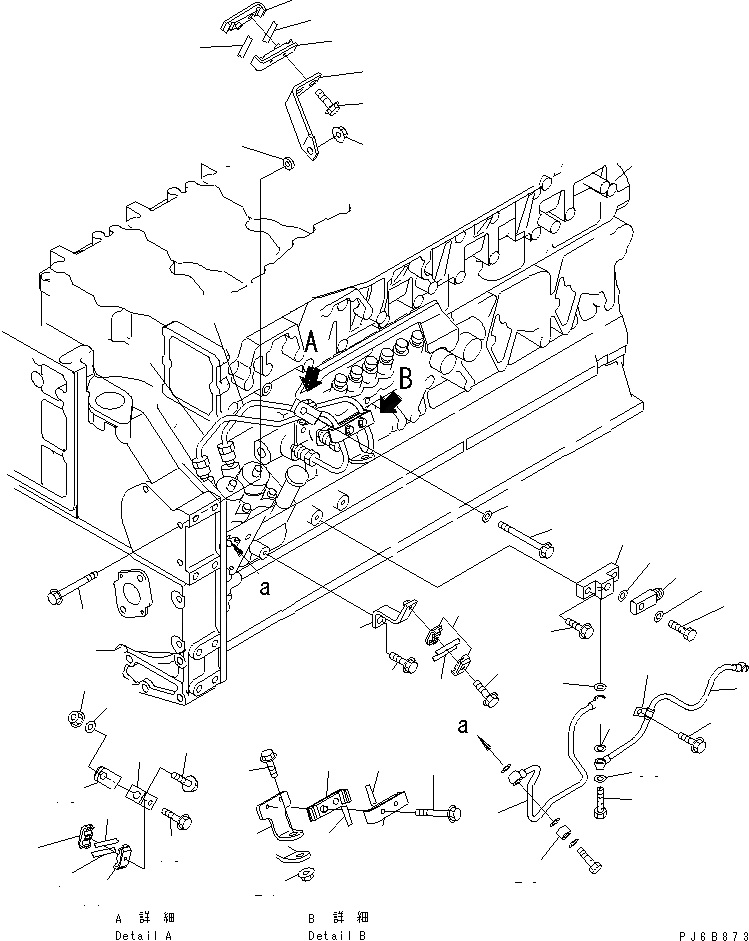 A
B
a
a
A 詳 細
Detail A
B 詳 細
Detail B
PJ6B873