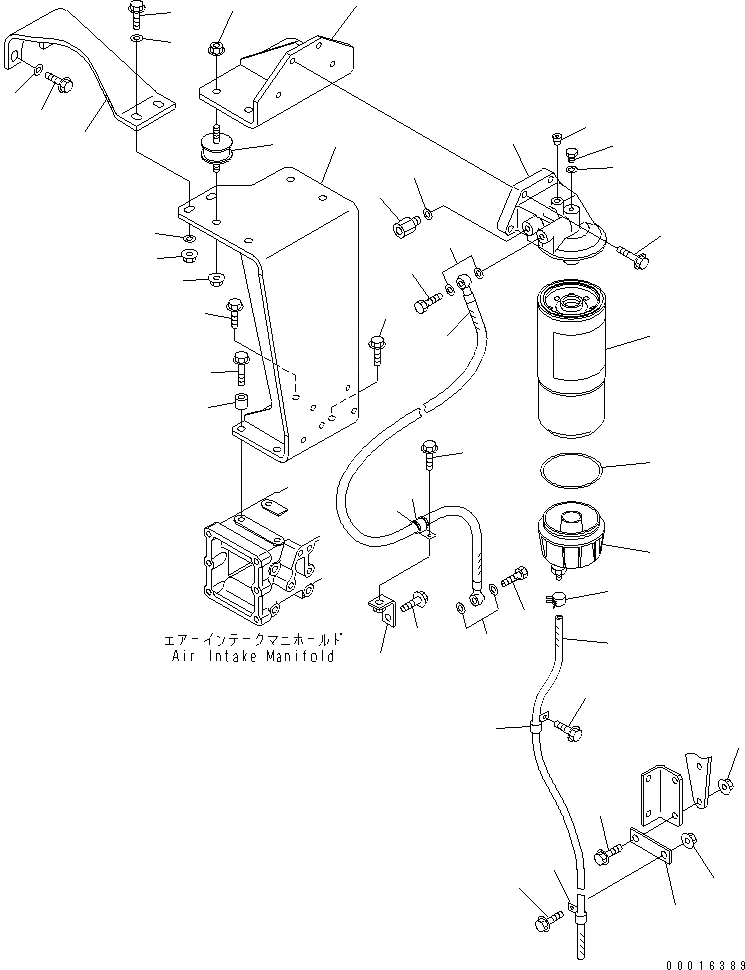 エアーインテークマニホールド
Air Intake Manifold

00016389