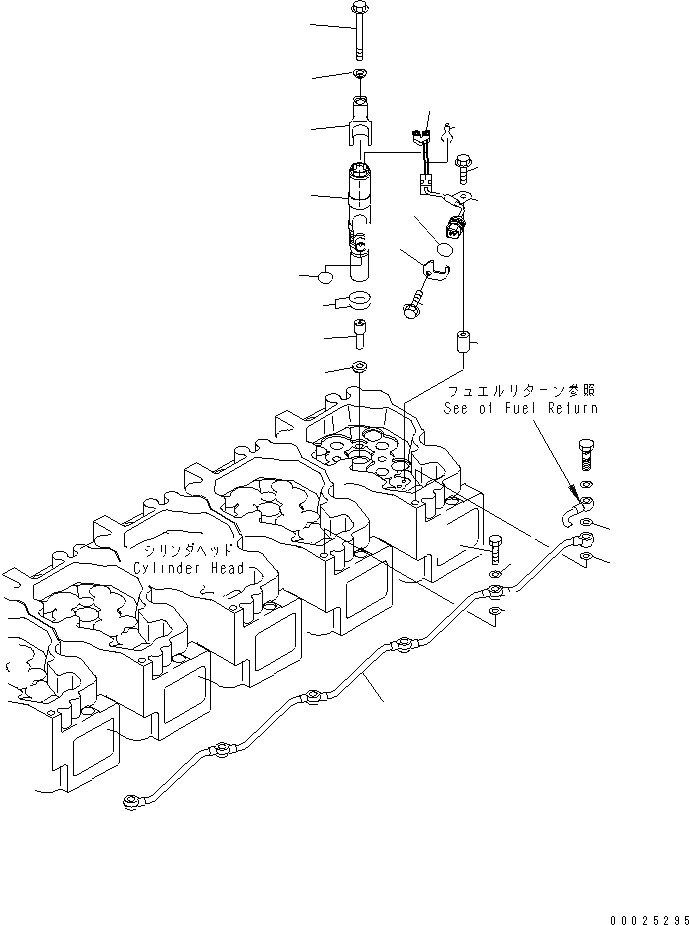 フュエルリターン参照
See of Fuel Return

シリンダヘッド
Cylinder Head

00025295