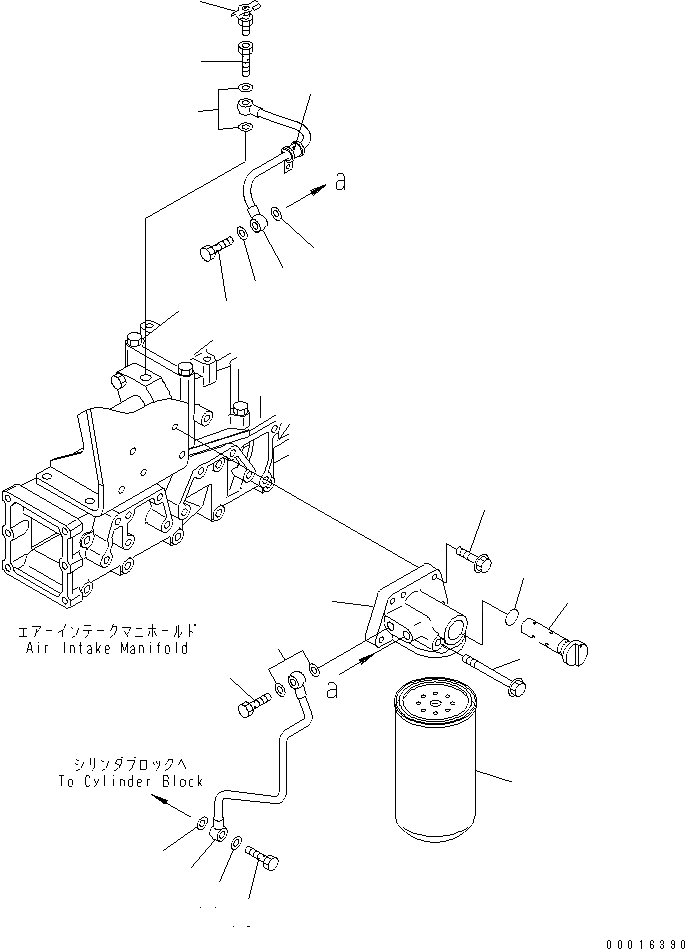 a

エアーインテークマニホールド
Air Intake Manifold

a

シリンダブロックへ
To Cylinder Block

00016390