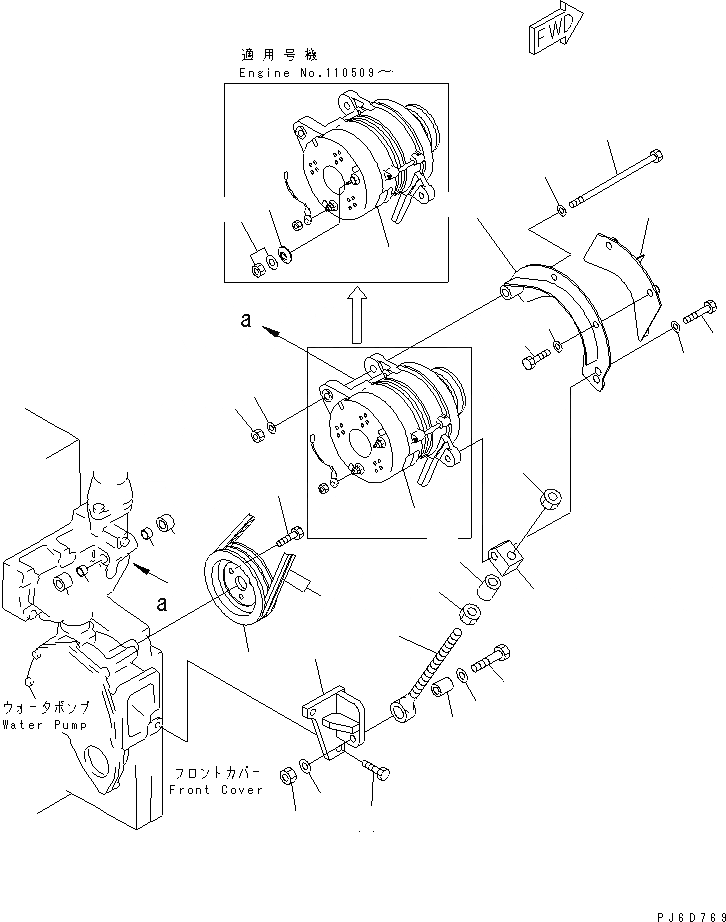 FWD

適用号機
Engine No.110509～

a

a

ウォータポンプ
Water Pump

フロントカバー
Front Cover

PJ6D769