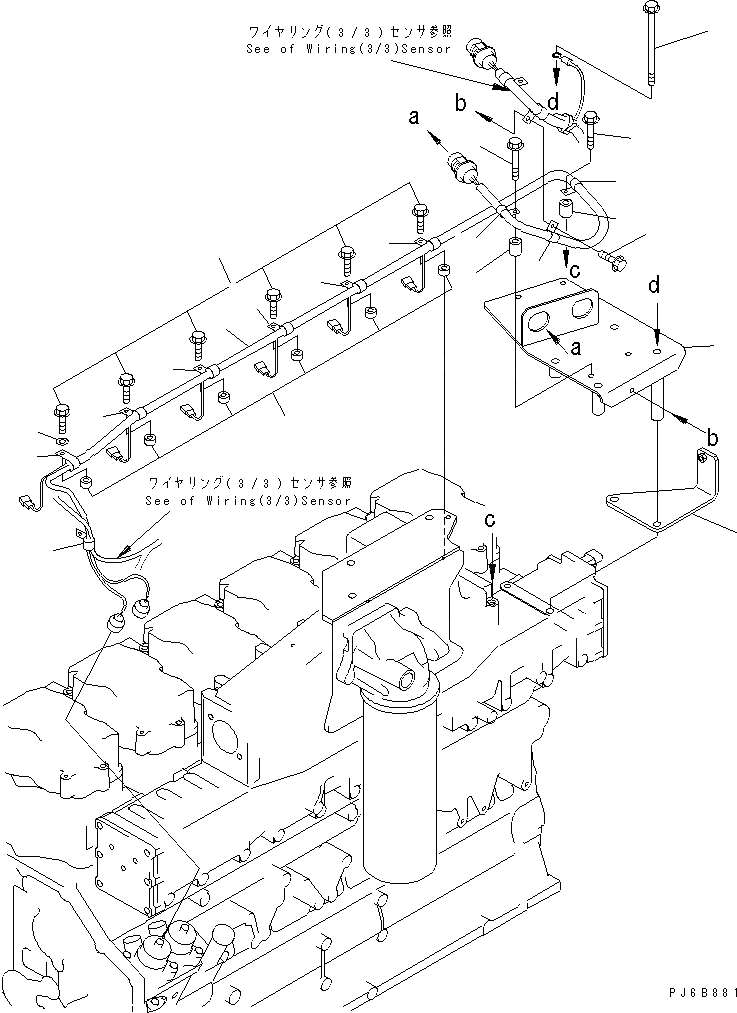 ワイヤリング(3/3)センサ参照
See of Wiring(3/3)Sensor

b
d
a
c
d
a
b

ワイヤリング(3/3)センサ参照
See of Wiring(3/3)Sensor

c

PJ6B881