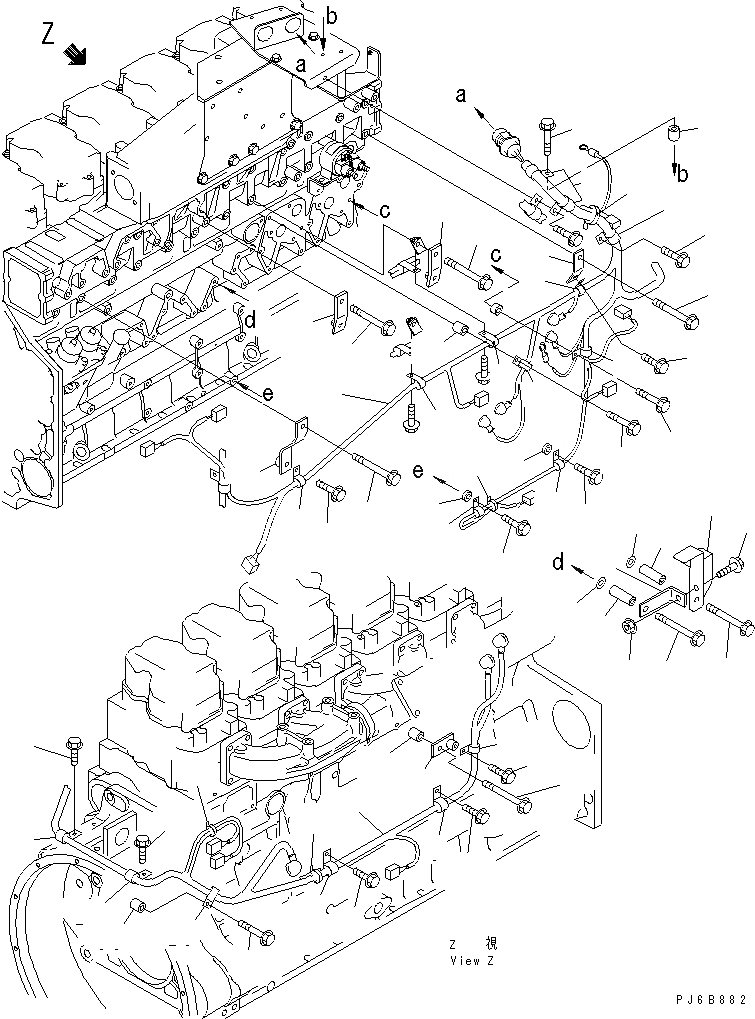 Z
b
a
a
b
c
c
d
e
e
d
Z 視
View Z
PJ6B882