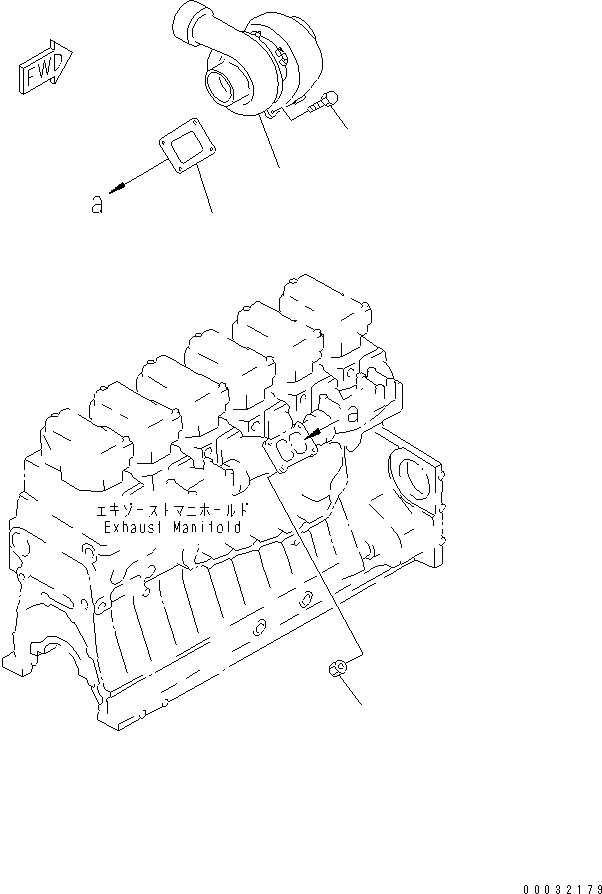 FWD

a

a

エキゾーストマニホールド
Exhaust Manifold

00032179