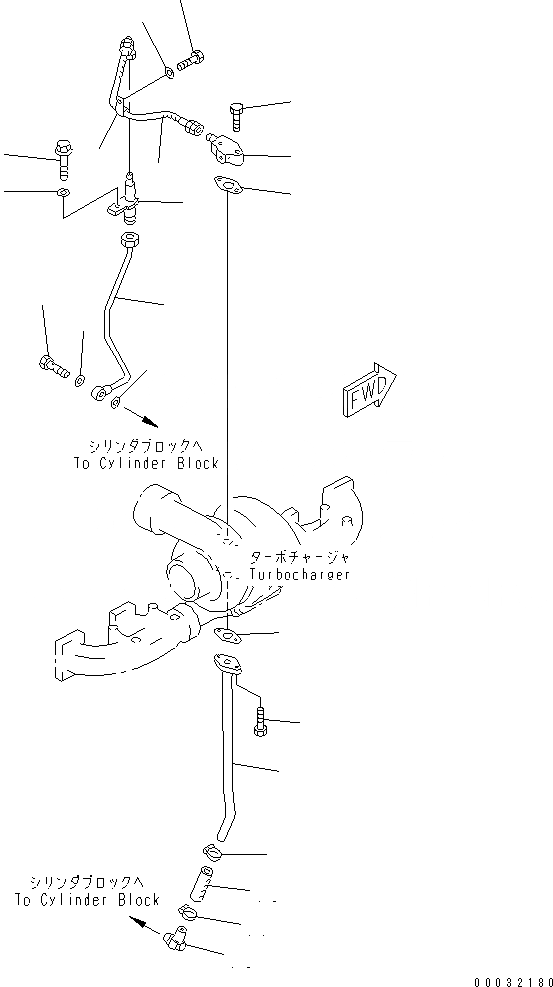 FWD

シリンダブロックへ
To Cylinder Block

ターボチャージャ
Turbocharger

シリンダブロックへ
To Cylinder Block

00032180