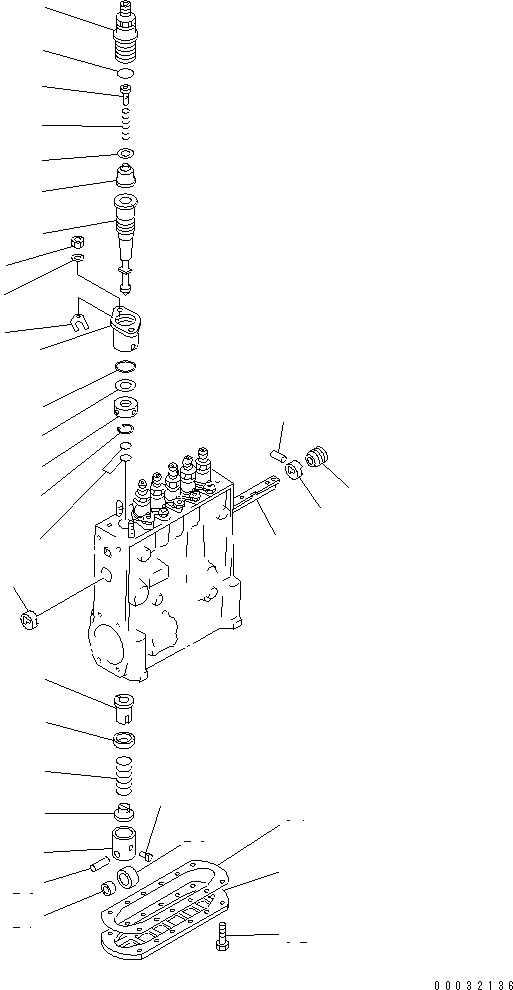 00032136