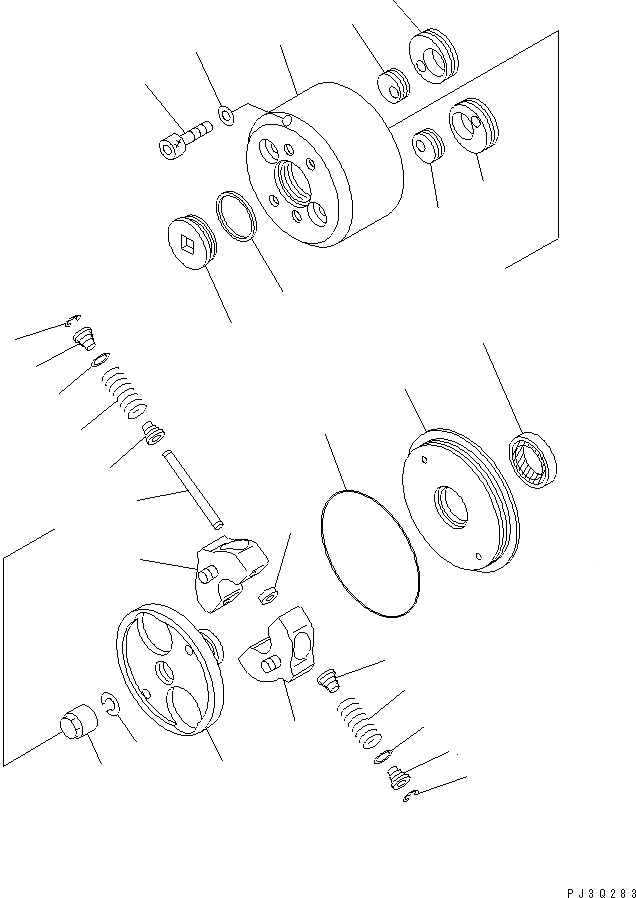 PJ30283