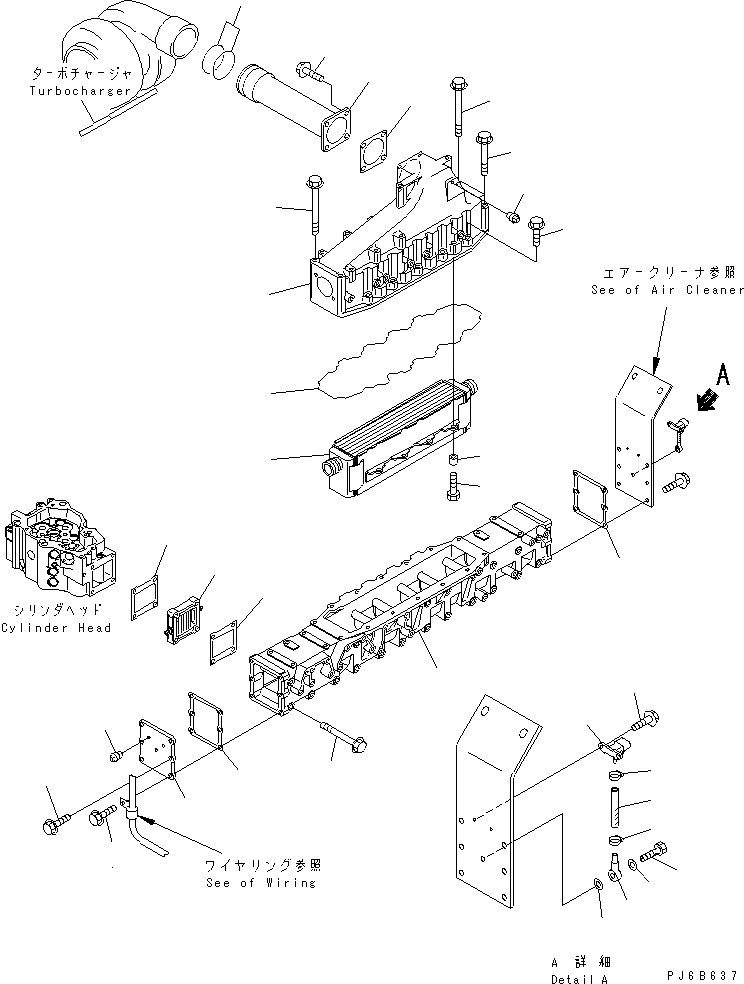 ターボチャージャ
Turbocharger

エアークリーナ参照
See of Air Cleaner

A

シリンダヘッド
Cylinder Head

ワイヤリング参照
See of Wiring

A 詳細
Detail A

PJ6B637