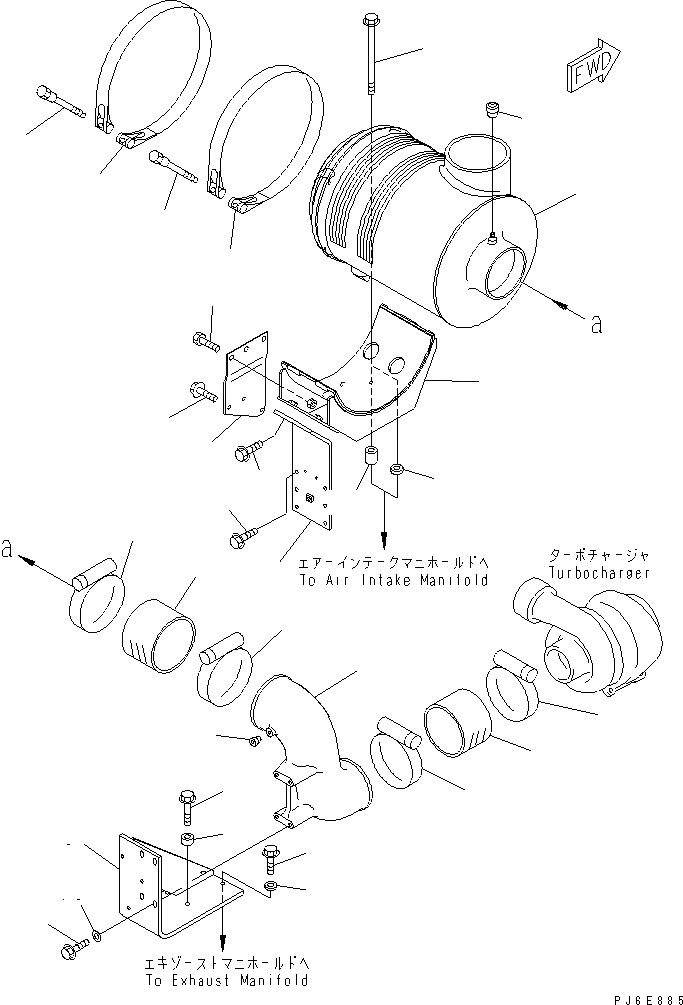 FWD

a

a

エアーインテークマニホールドへ
To Air Intake Manifold

ターボチャージャ
Turbocharger

エキゾーストマニホールドへ
To Exhaust Manifold

PJ6E885