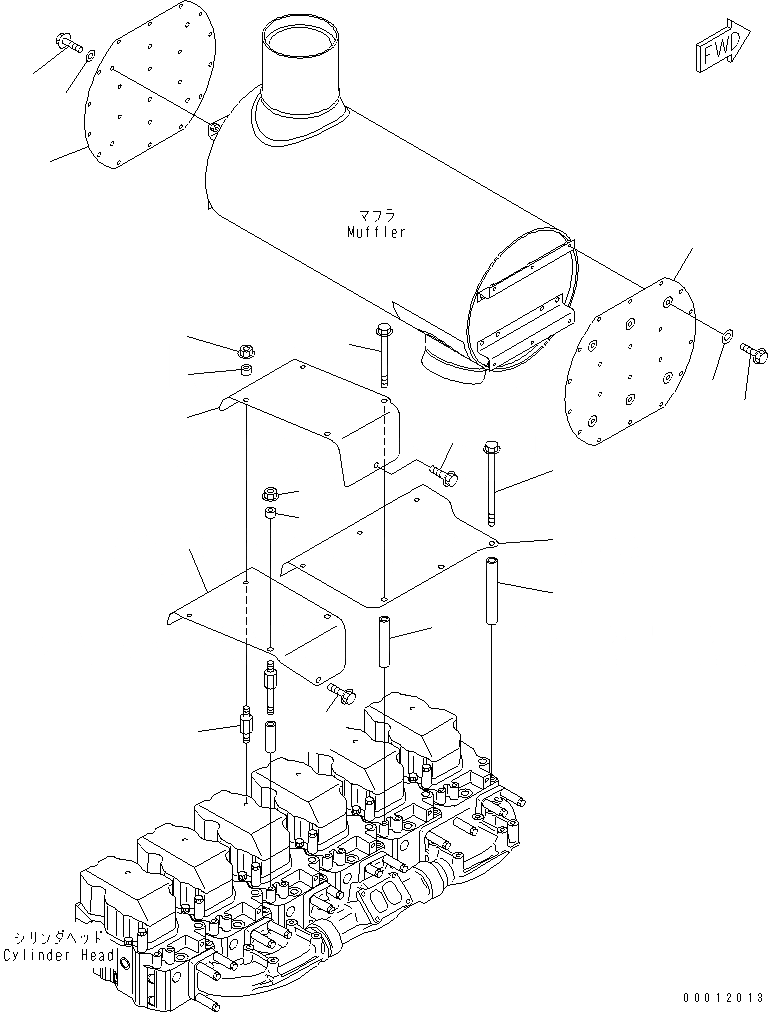 FWD

マフラ
Muffler

シリンダヘッド
Cylinder Head

00012013