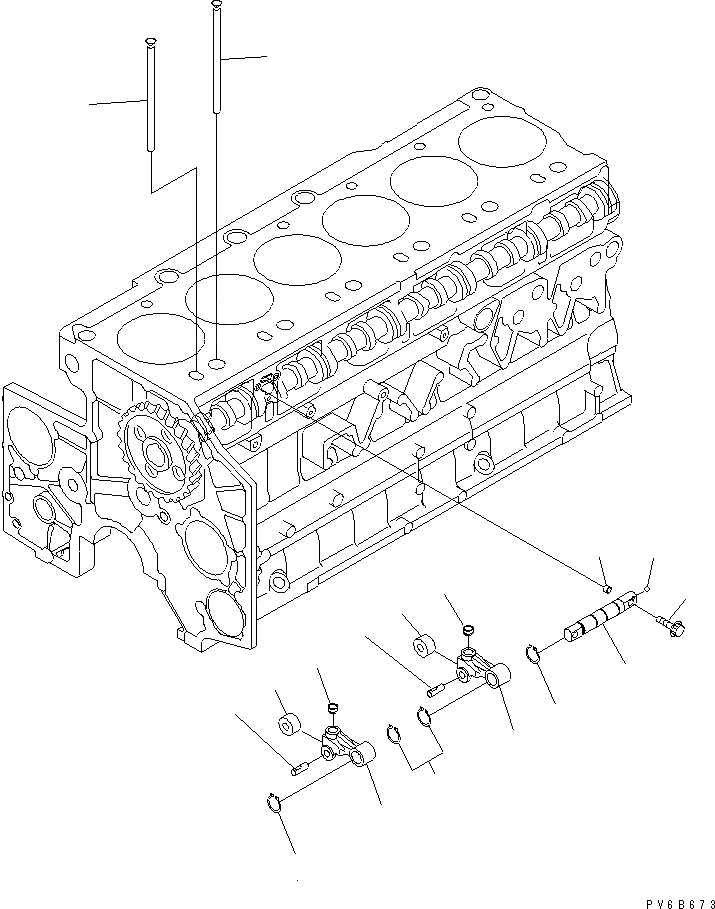 PV6B673