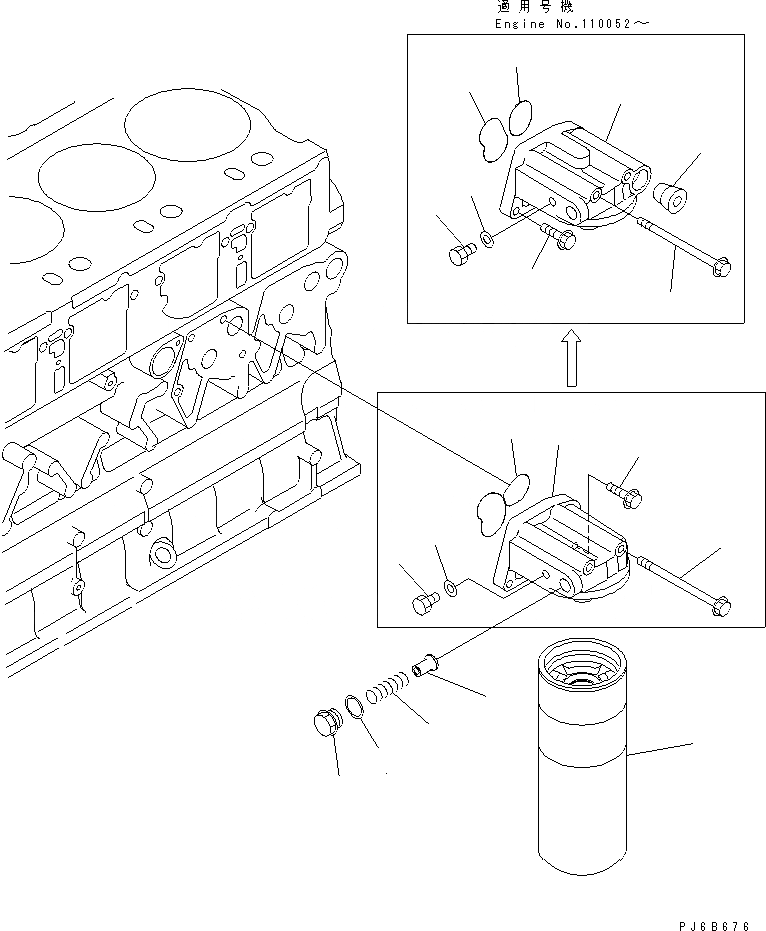 適用号機
Engine No.110052～

PJ6B676