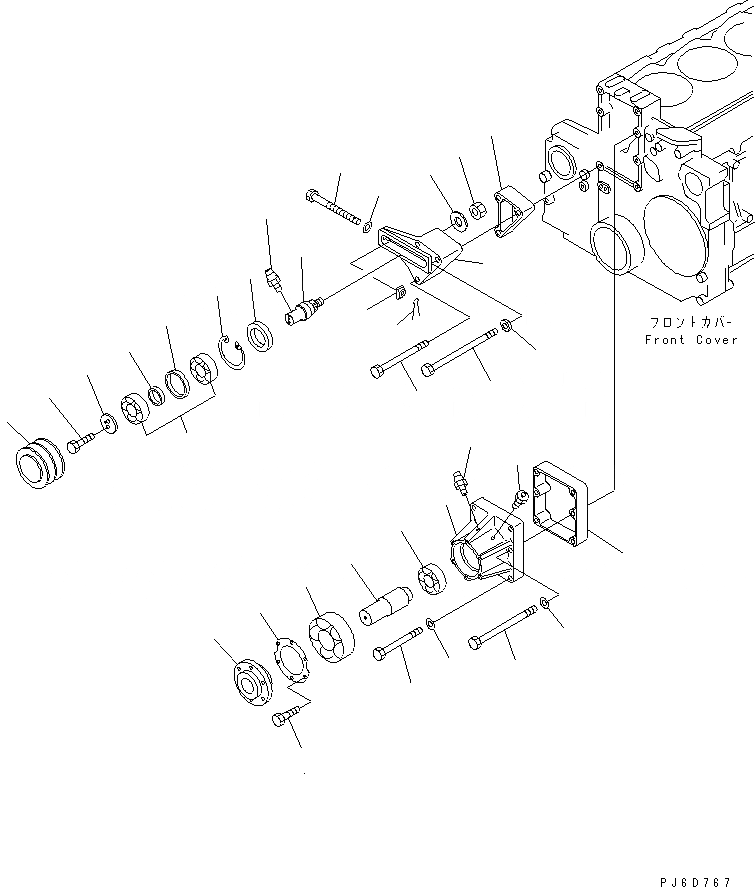 フロントカバー
Front Cover

PJ6D767