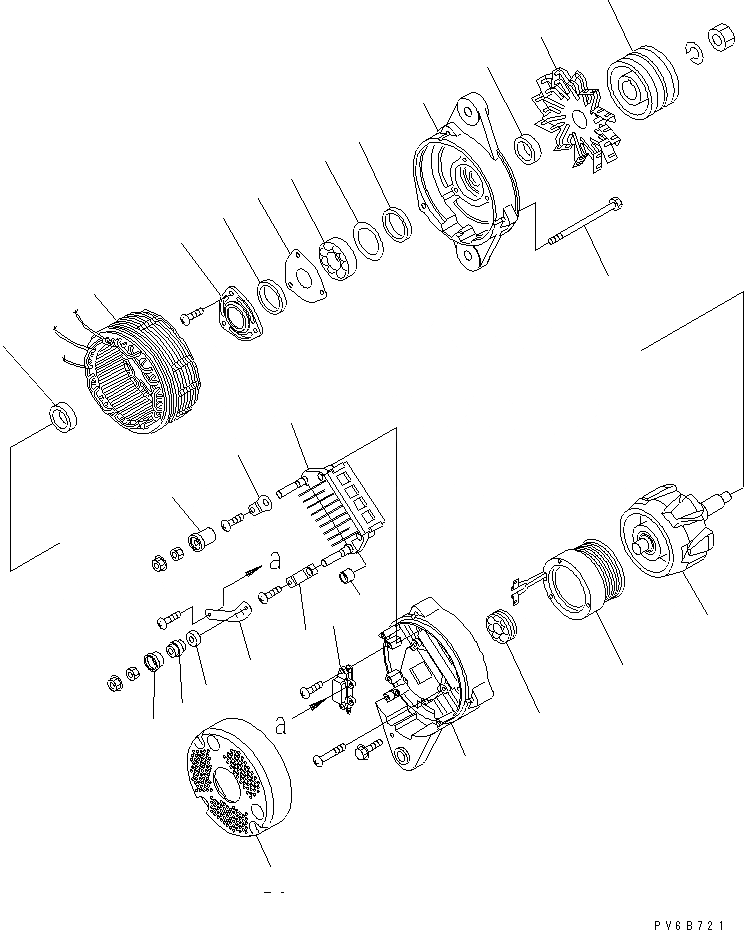 a
a
PV6B721