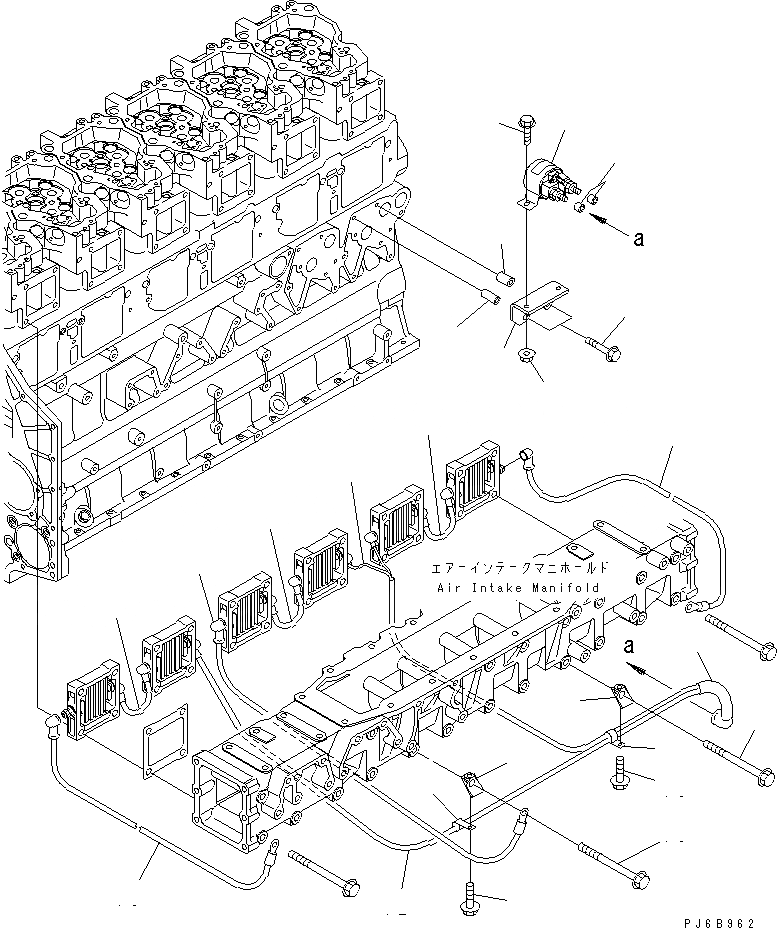 a

エアーインテークマニホールド
Air Intake Manifold

a

PJ6B962