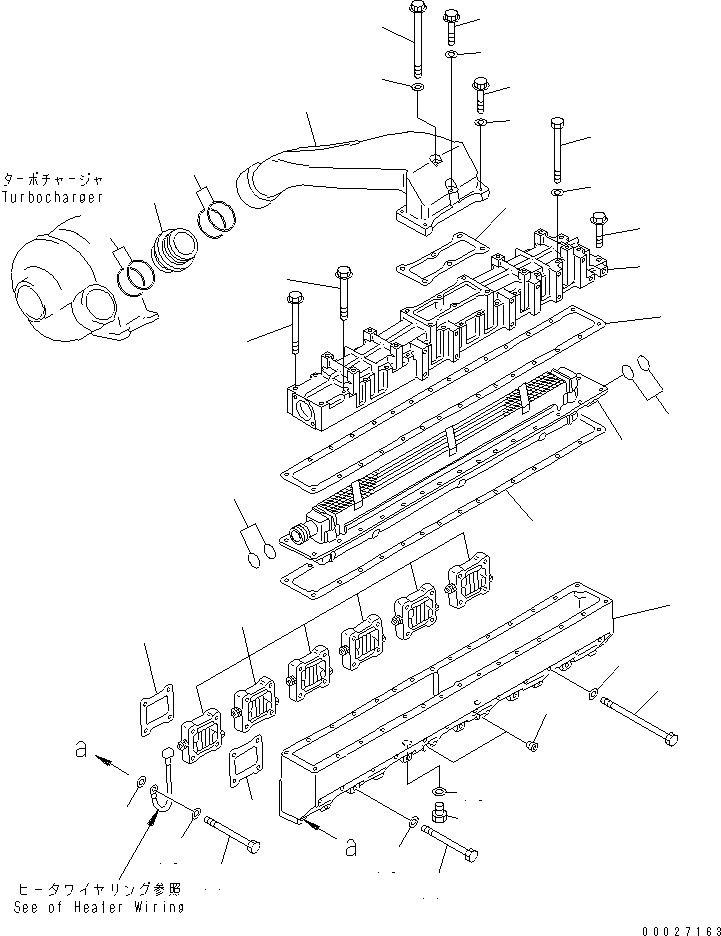 ターボチャージャ
Turbocharger

a

a

ヒータワイヤリング参照
See of Heater Wiring

00027163