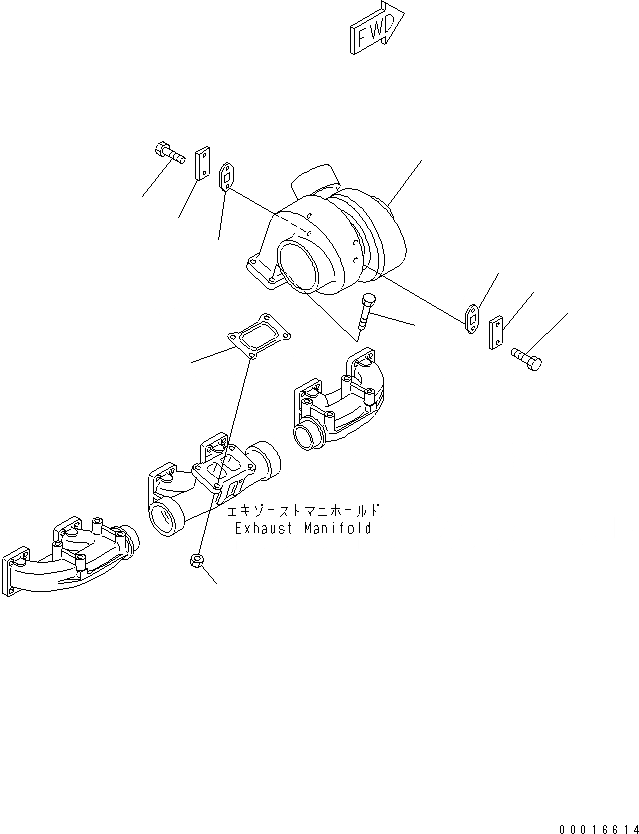 FWD

エキゾーストマニホールド
Exhaust Manifold

00016614