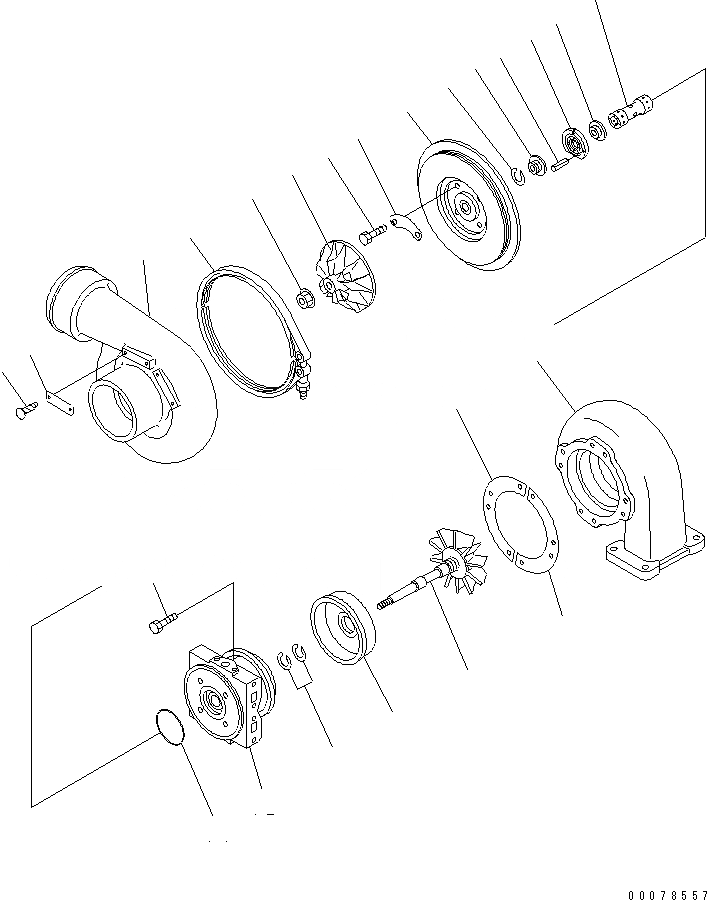 00078557