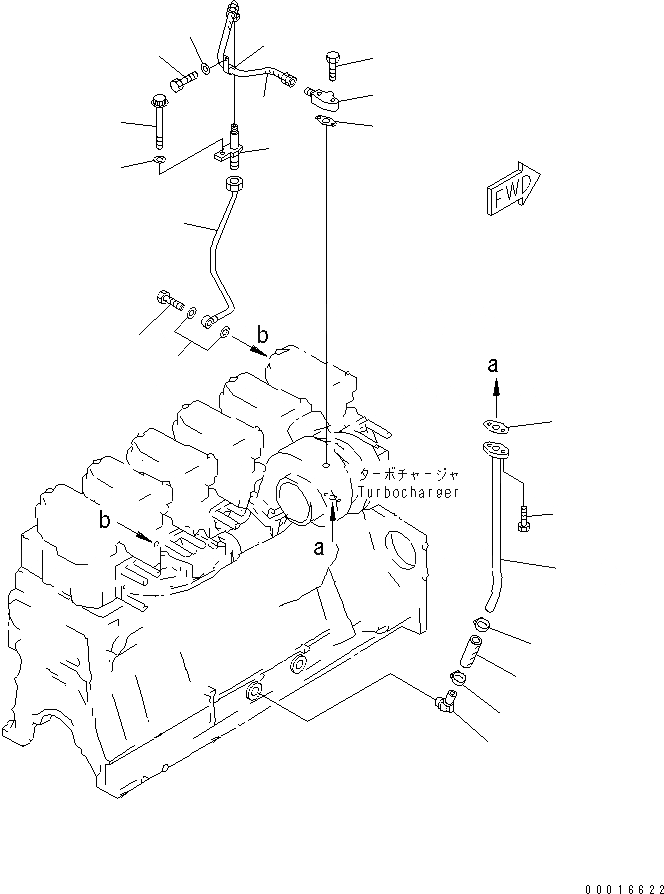 FWD

b

a

ターボチャージャ
Turbocharger

b

a

00016622