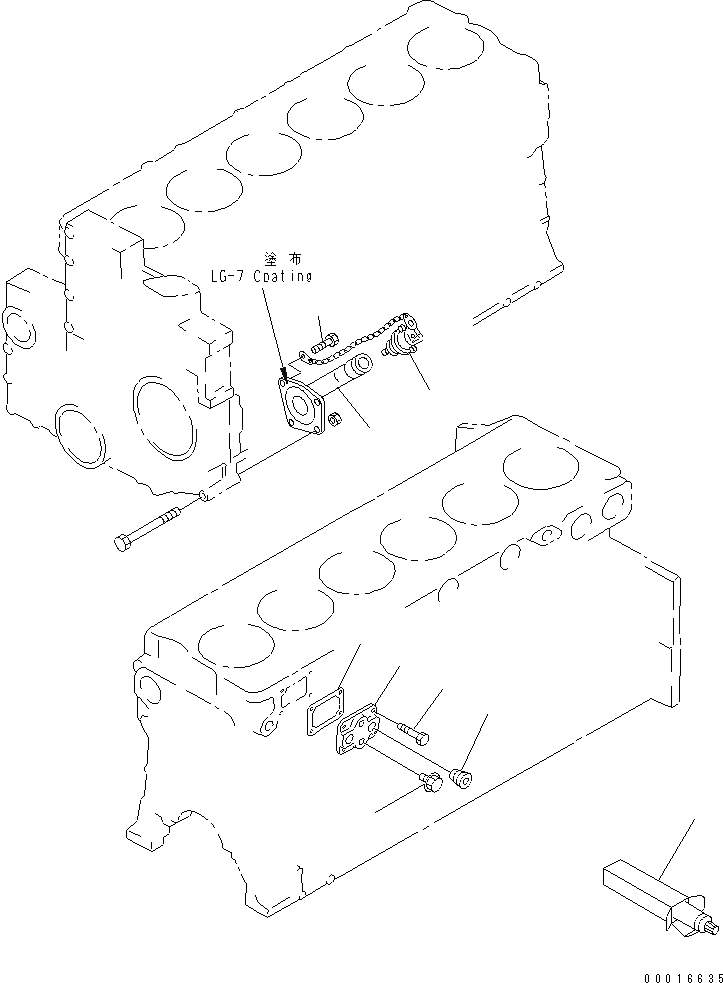 塗布
LG-7 Coating

00016635