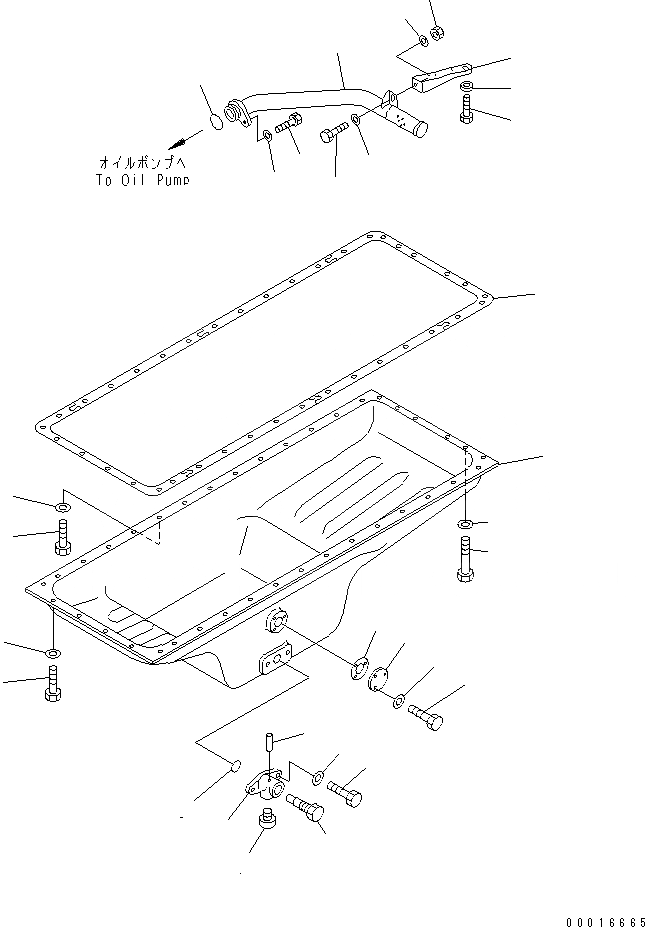 オイルポンプへ
To Oil Pump

00016665