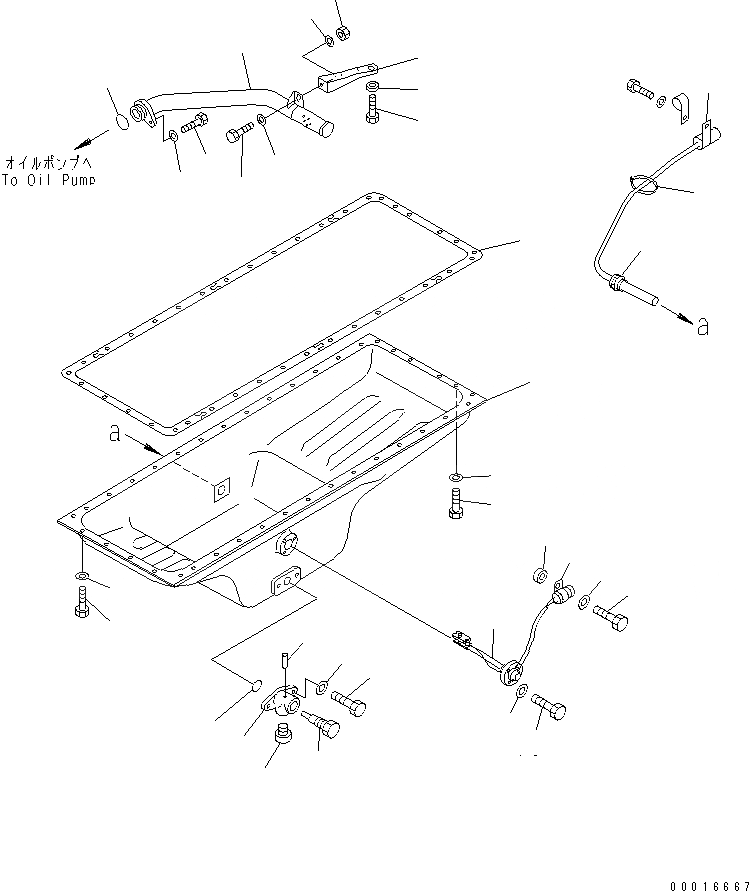 オイルポンプへ
To Oil Pump

a

a

00016667