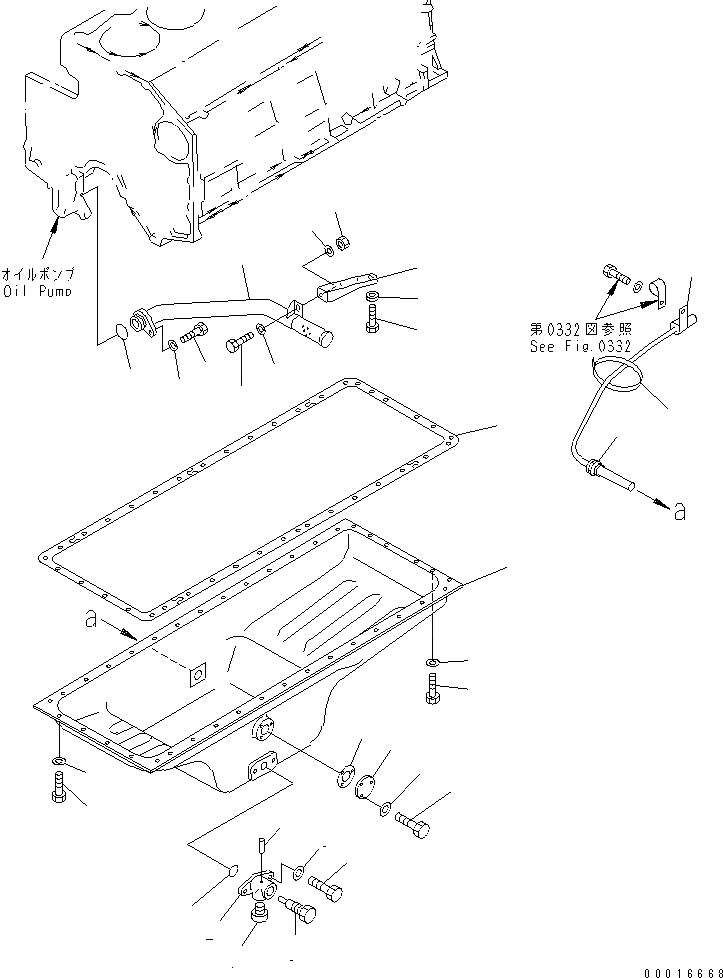 オイルポンプ
Oil Pump

第0332図参照
See Fig.0332

a

a

00016668