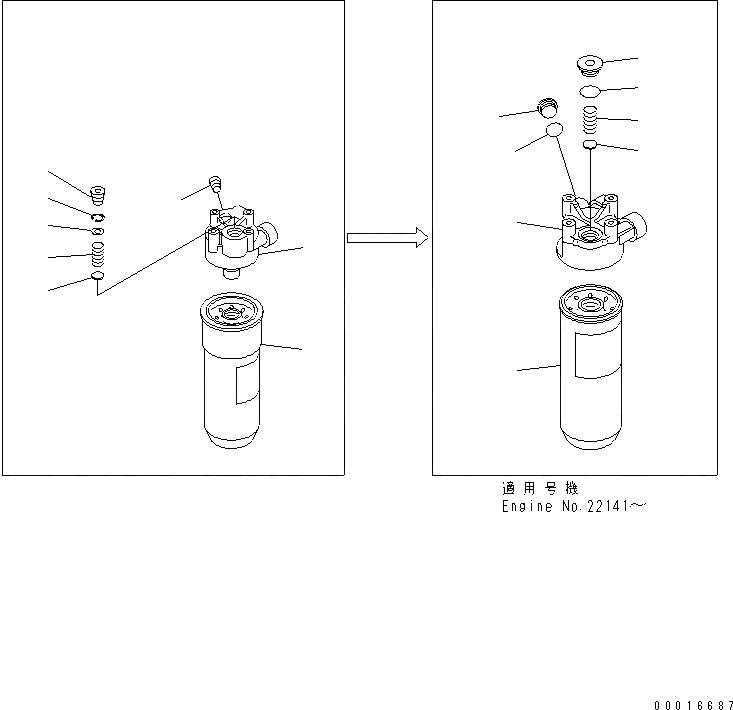 適用号機
Engine No.22141~

00016687