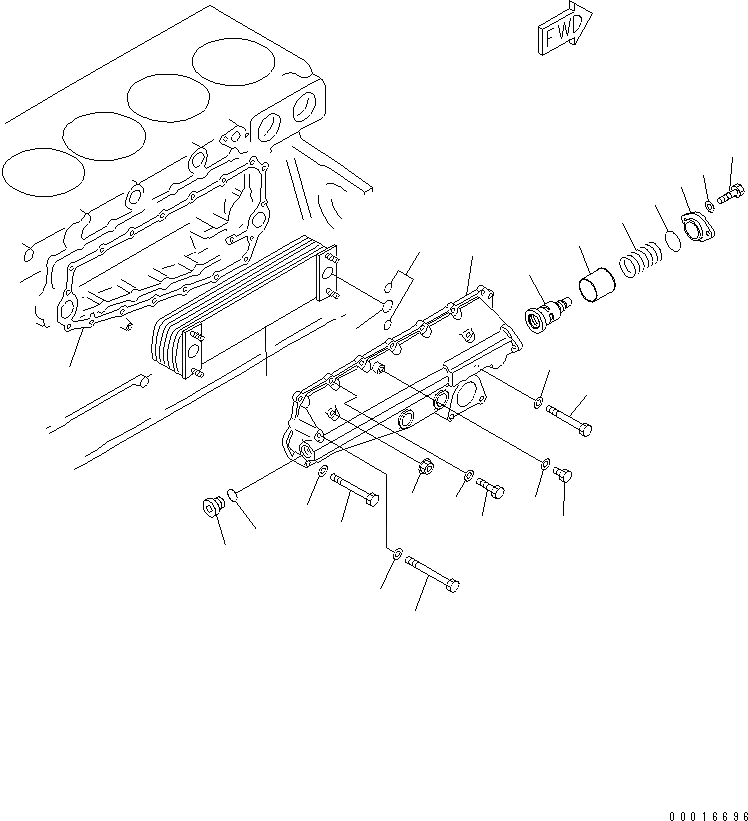 FWD

00016696