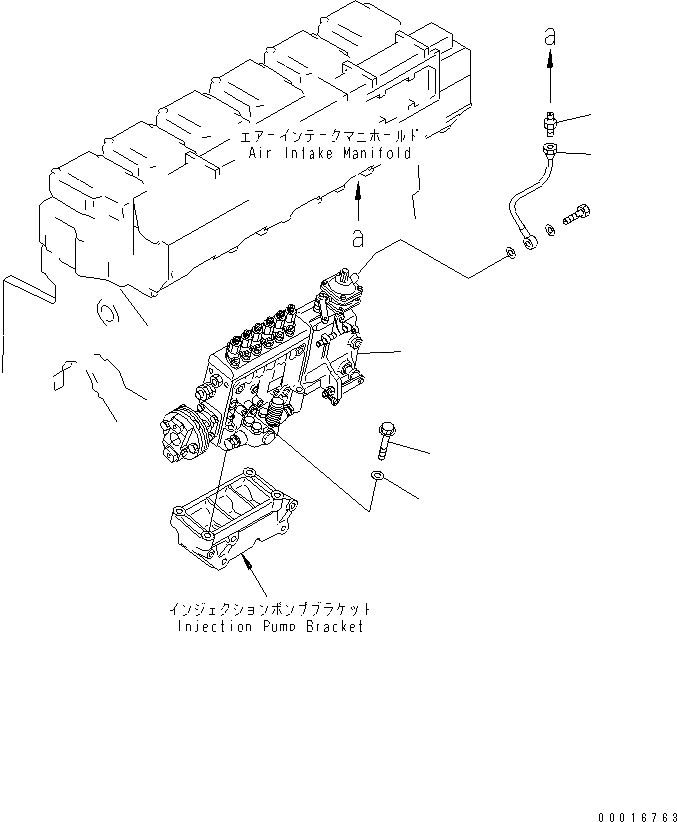 a

エアーインテークマニホールド
Air Intake Manifold

a

インジェクションポンプブラケット
Injection Pump Bracket

00016763