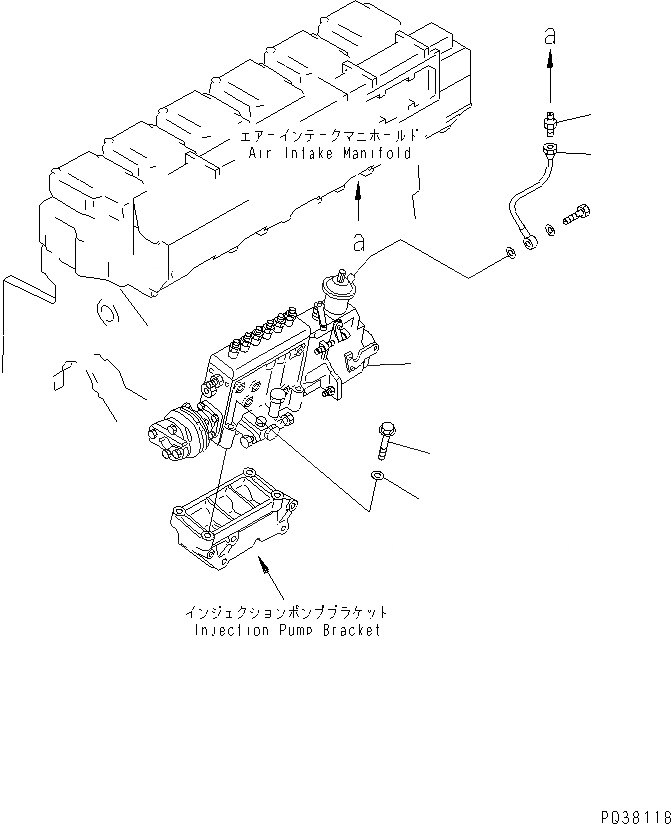 a

エアーインテークマニホールド
Air Intake Manifold

a

インジェクションポンプブラケット
Injection Pump Bracket

PQ38118