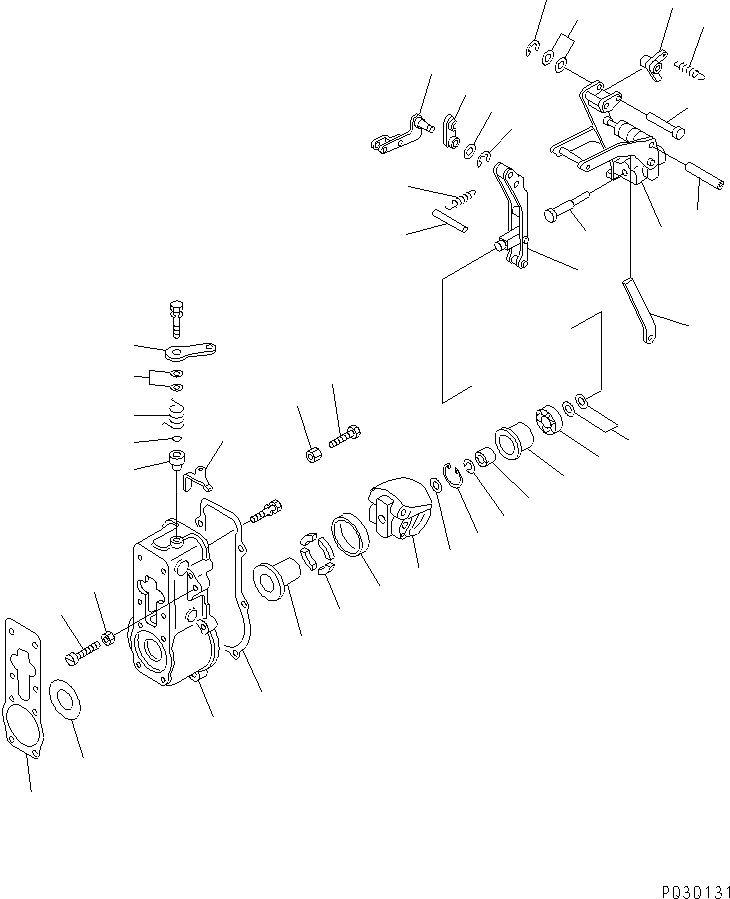 P030131