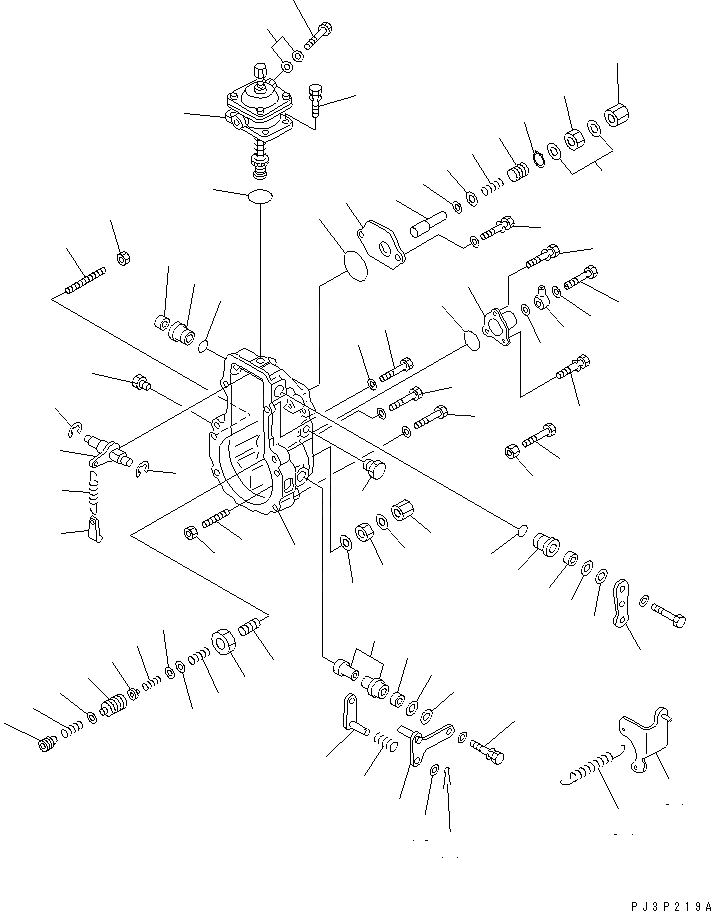 PJ3P219A