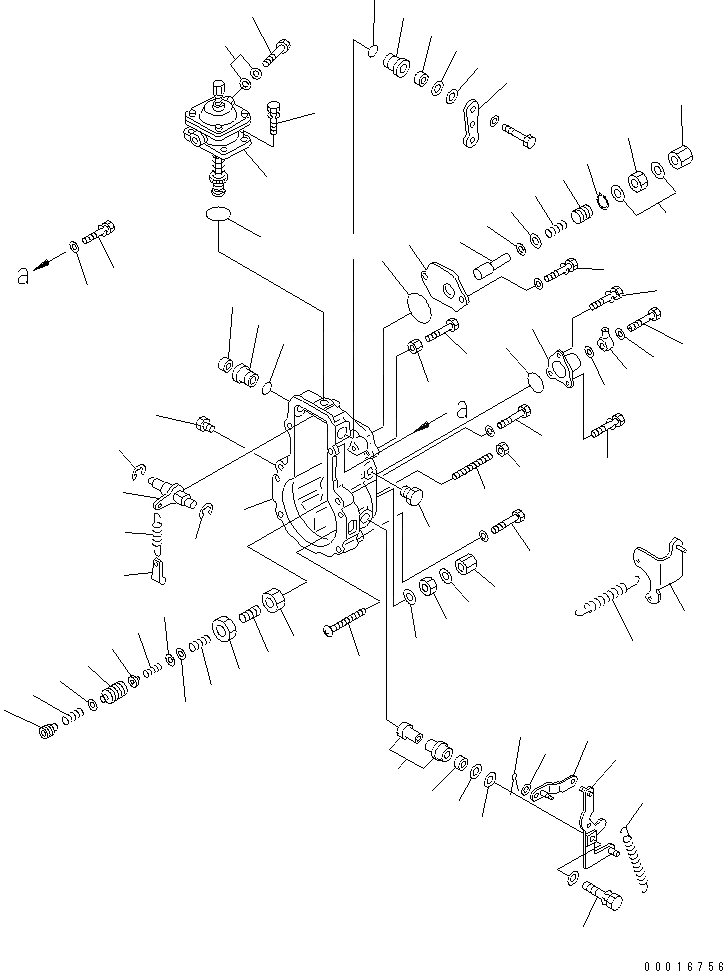 a

a

00016756