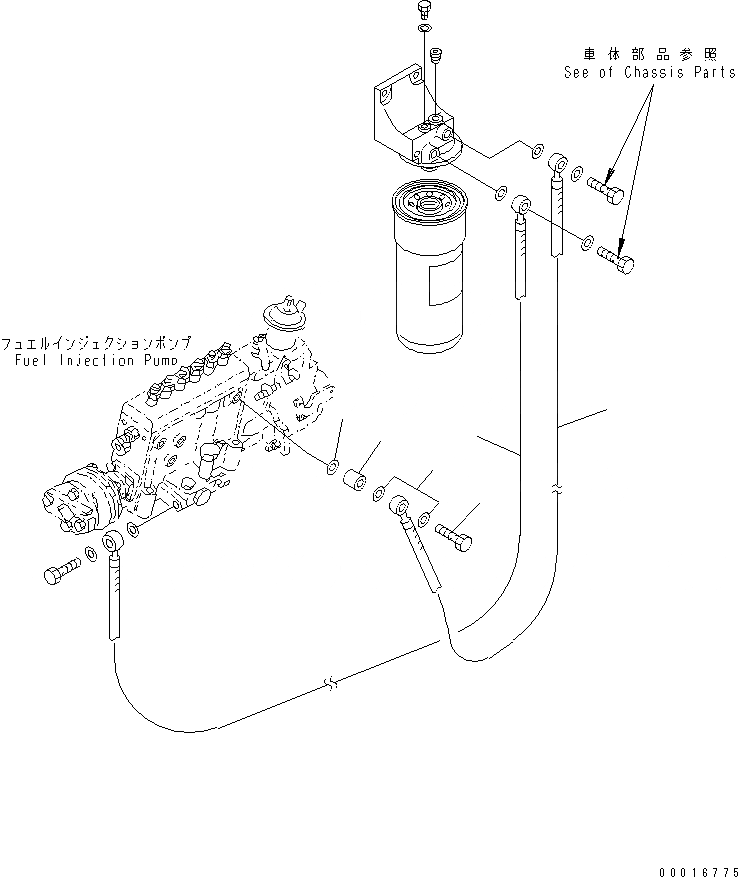 車体部品参照
See of Chassis Parts

フュエルインジェクションポンプ
Fuel Injection Pump

00016775