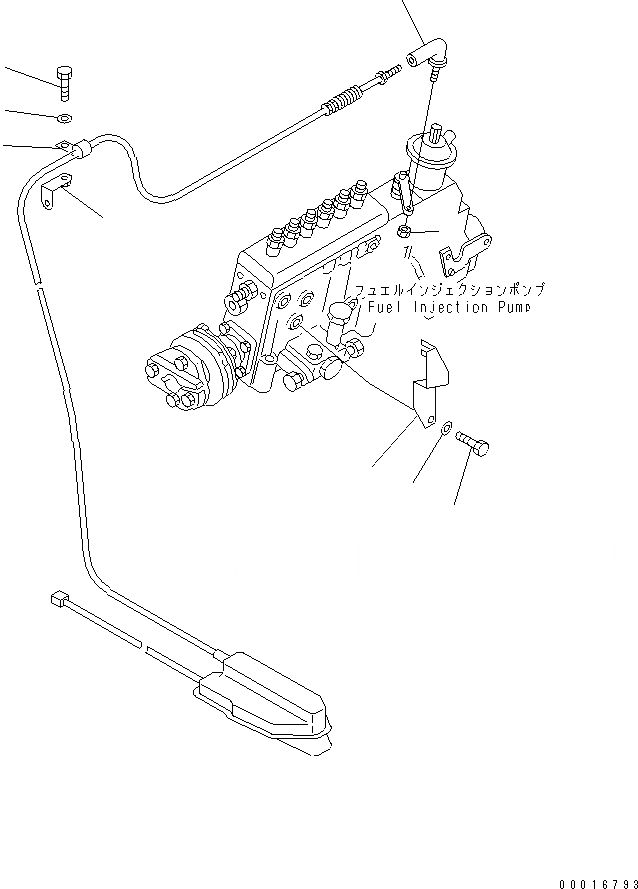 フュエルインジェクションポンプ
Fuel Injection Pump

00016793