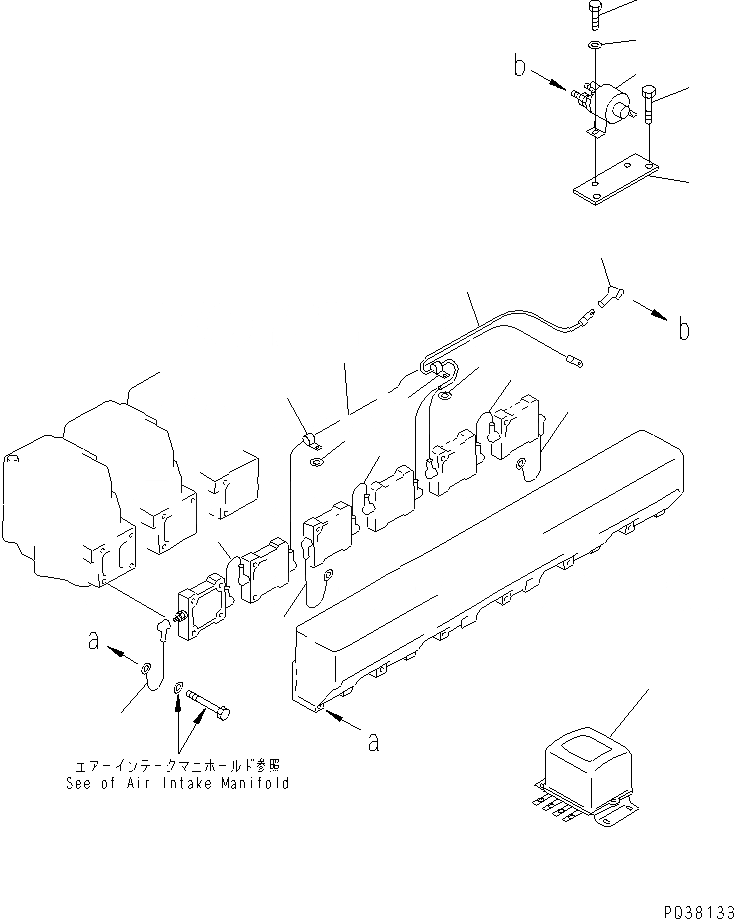 b

b

a

a

エアーインテークマニホールド参照
See of Air Intake Manifold

P038133