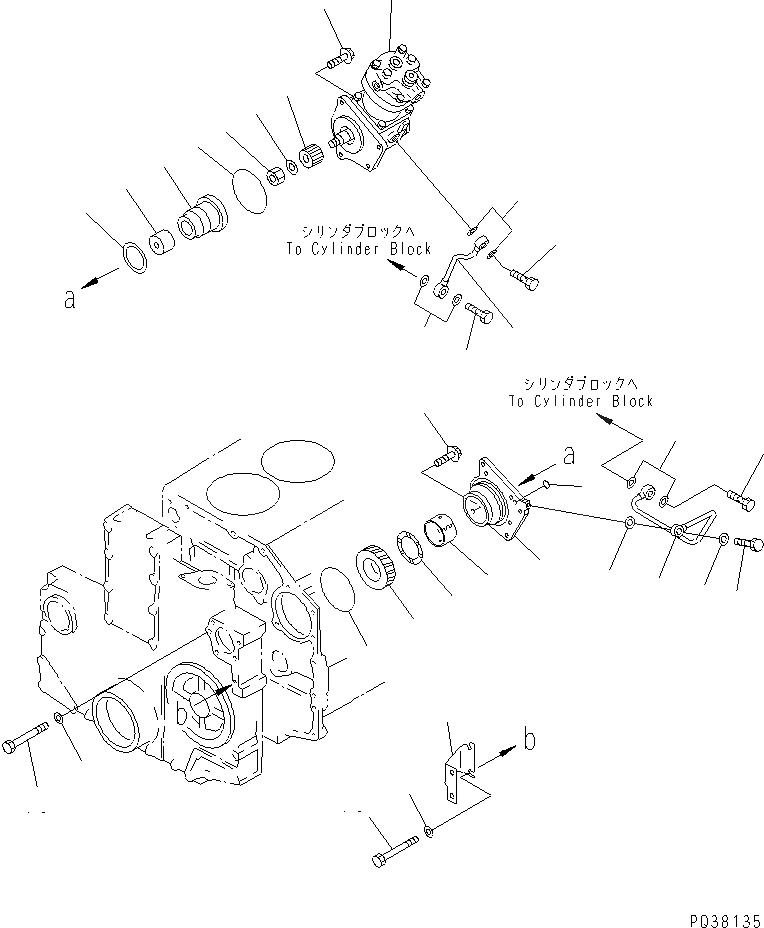 シリンダブロックへ
To Cylinder Block

a

シリンダブロックへ
To Cylinder Block

a

b

b

P038135