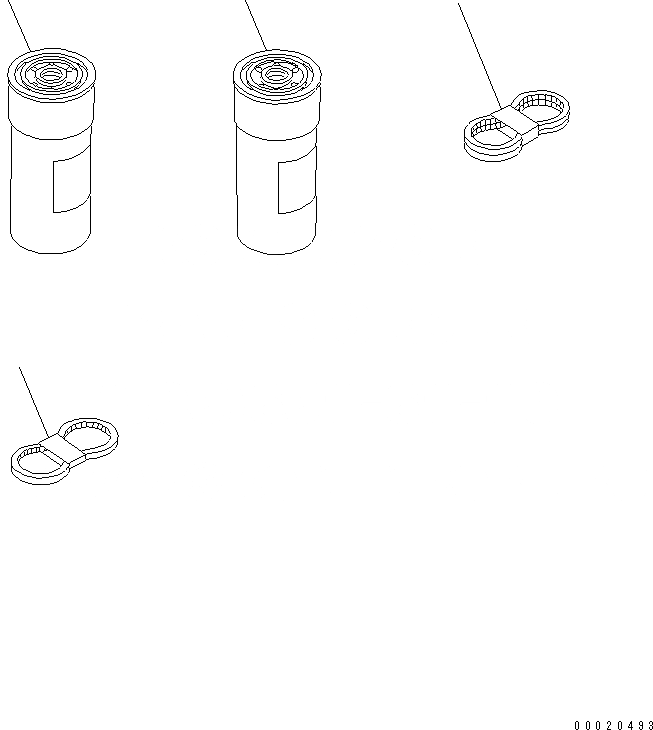 00020493