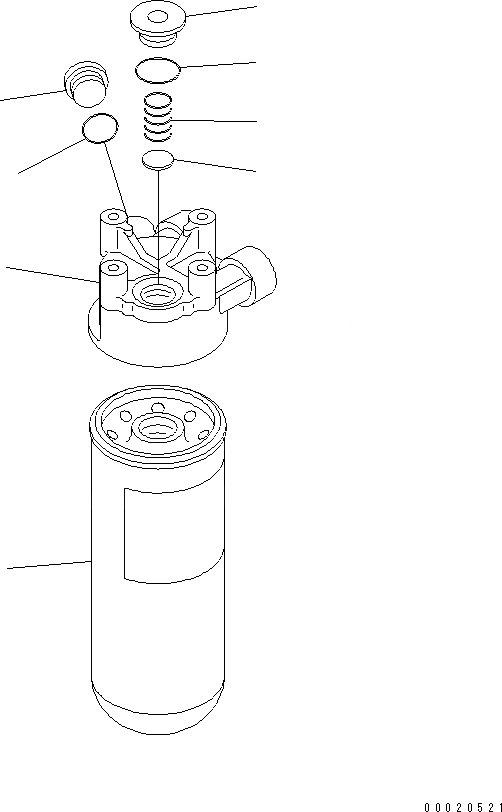 00020521