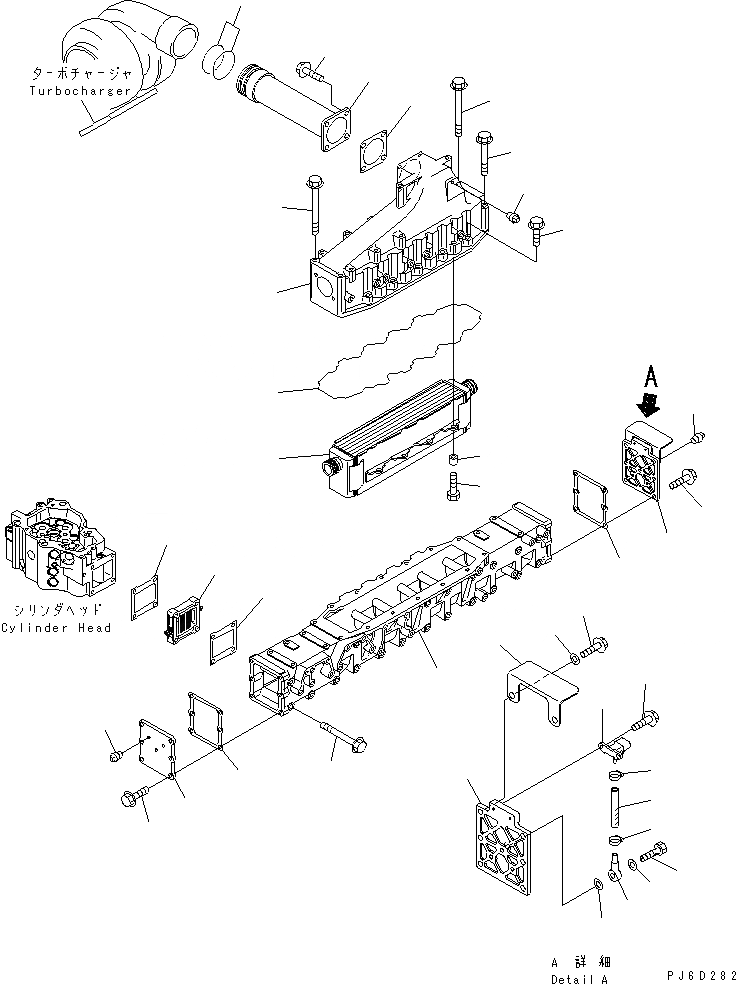 ターボチャージャ
Turbocharger

A

シリンダヘッド
Cylinder Head

A 詳細
Detail A

PJ6D282