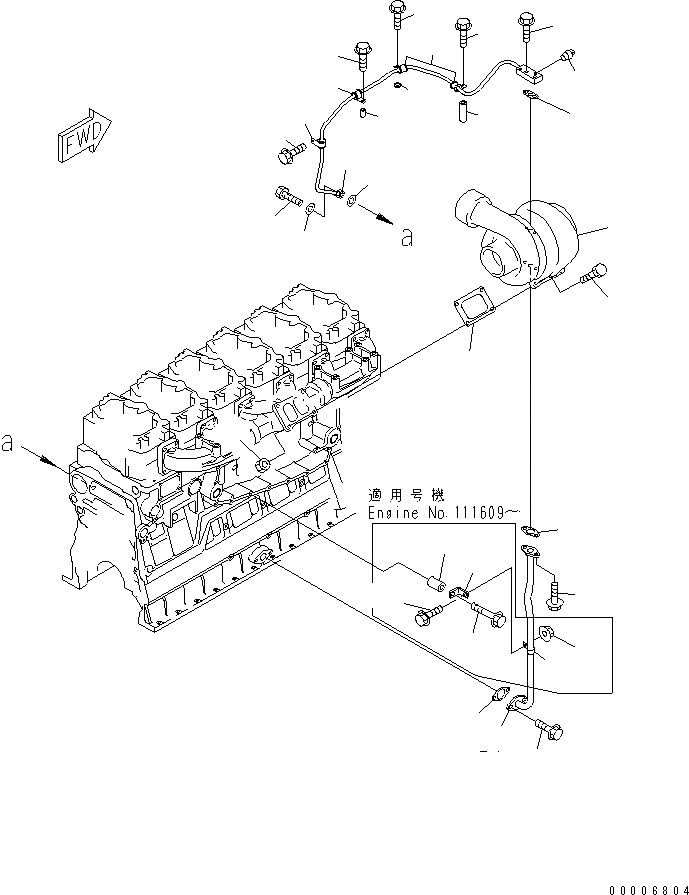 FWD

a

a

適用号機
Engine No.111609~

00006804