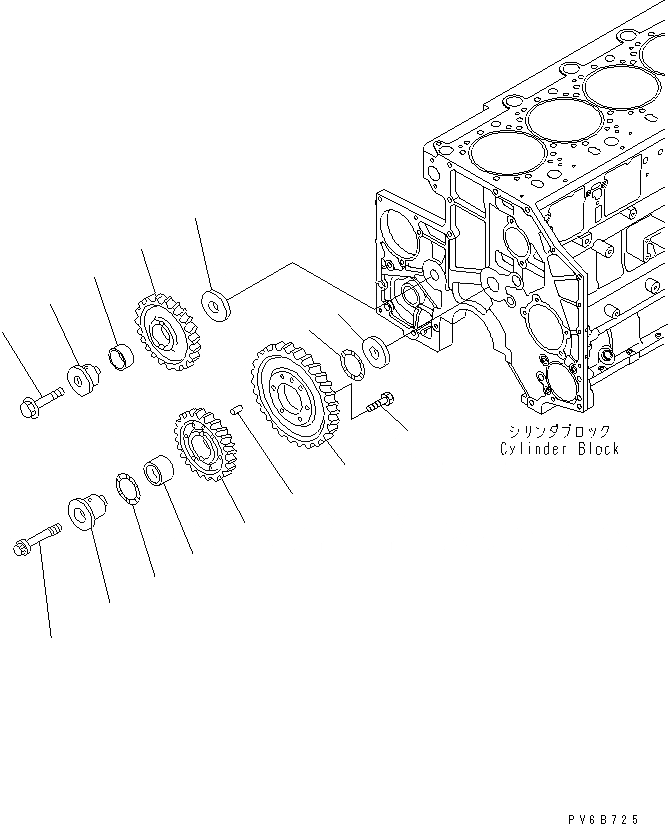 シリンダブロック
Cylinder Block

PV6B725