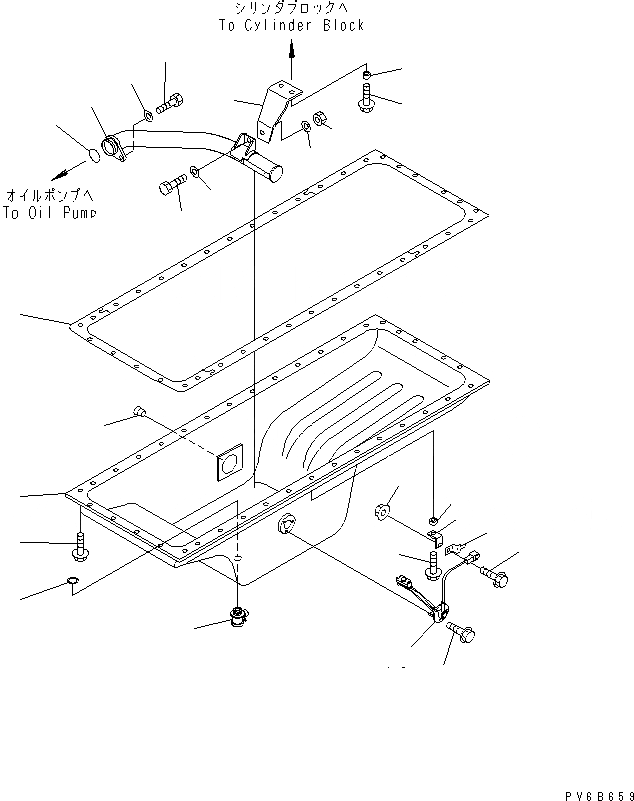 シリンダブロックへ
To Cylinder Block

オイルポンプへ
To Oil Pump

PV6B659