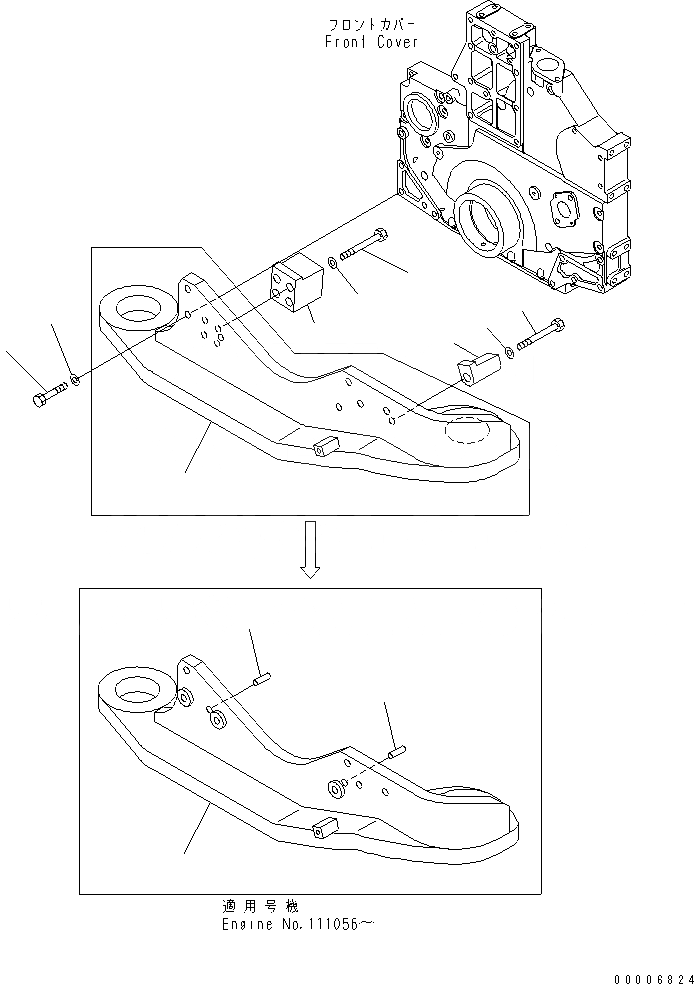 フロントカバー
Front Cover

適用号機
Engine No.111056~

00006824