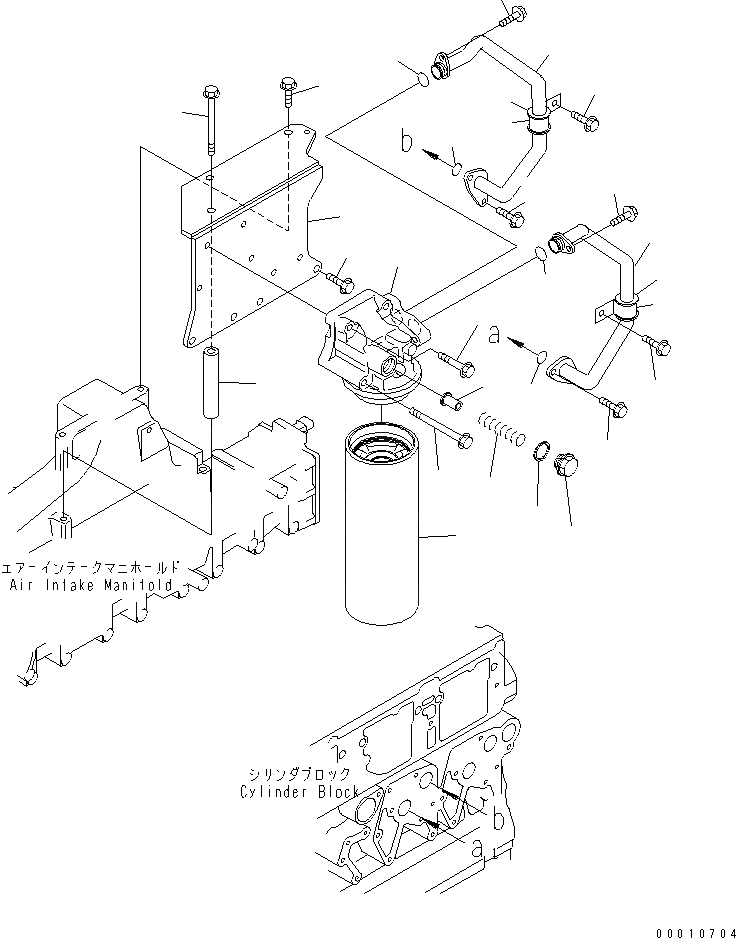 b

a

エアーインテークマニホールド
Air Intake Manifold

シリンダブロック
Cylinder Block

b

a

00010704