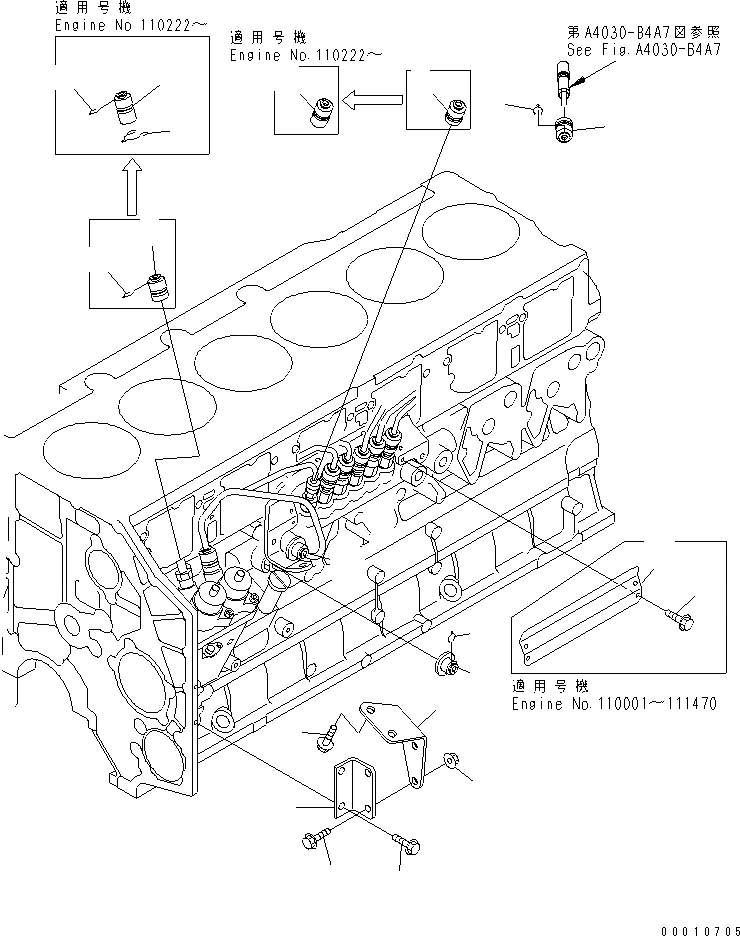 適用号機
Engine No 110222～

適用号機
Engine No.110222～

第A4030-B4A7図参照
See Fig.A4030-B4A7

適用号機
Engine No.110001～111470

00010705