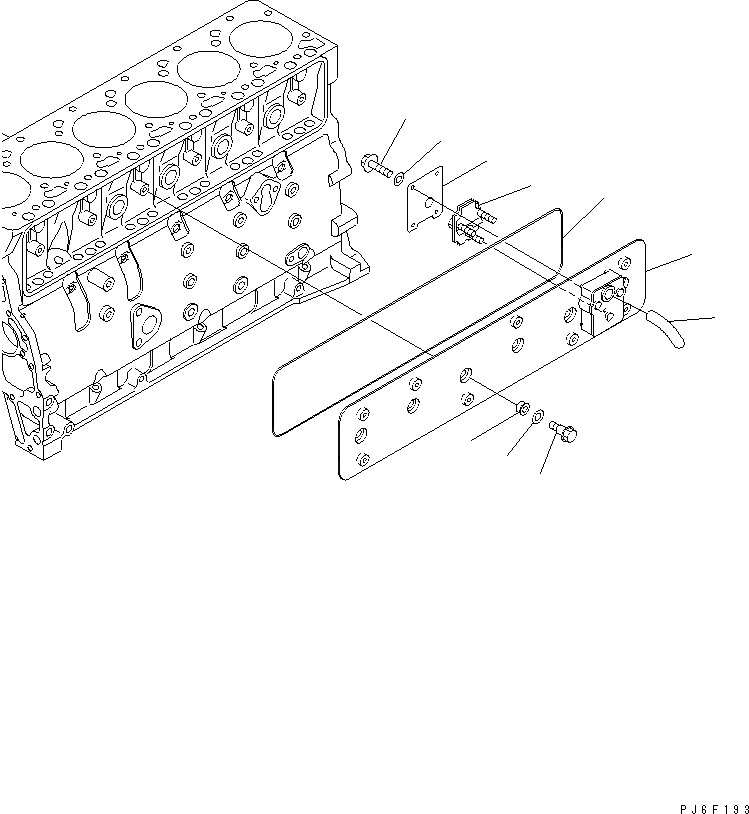 PJ6F193